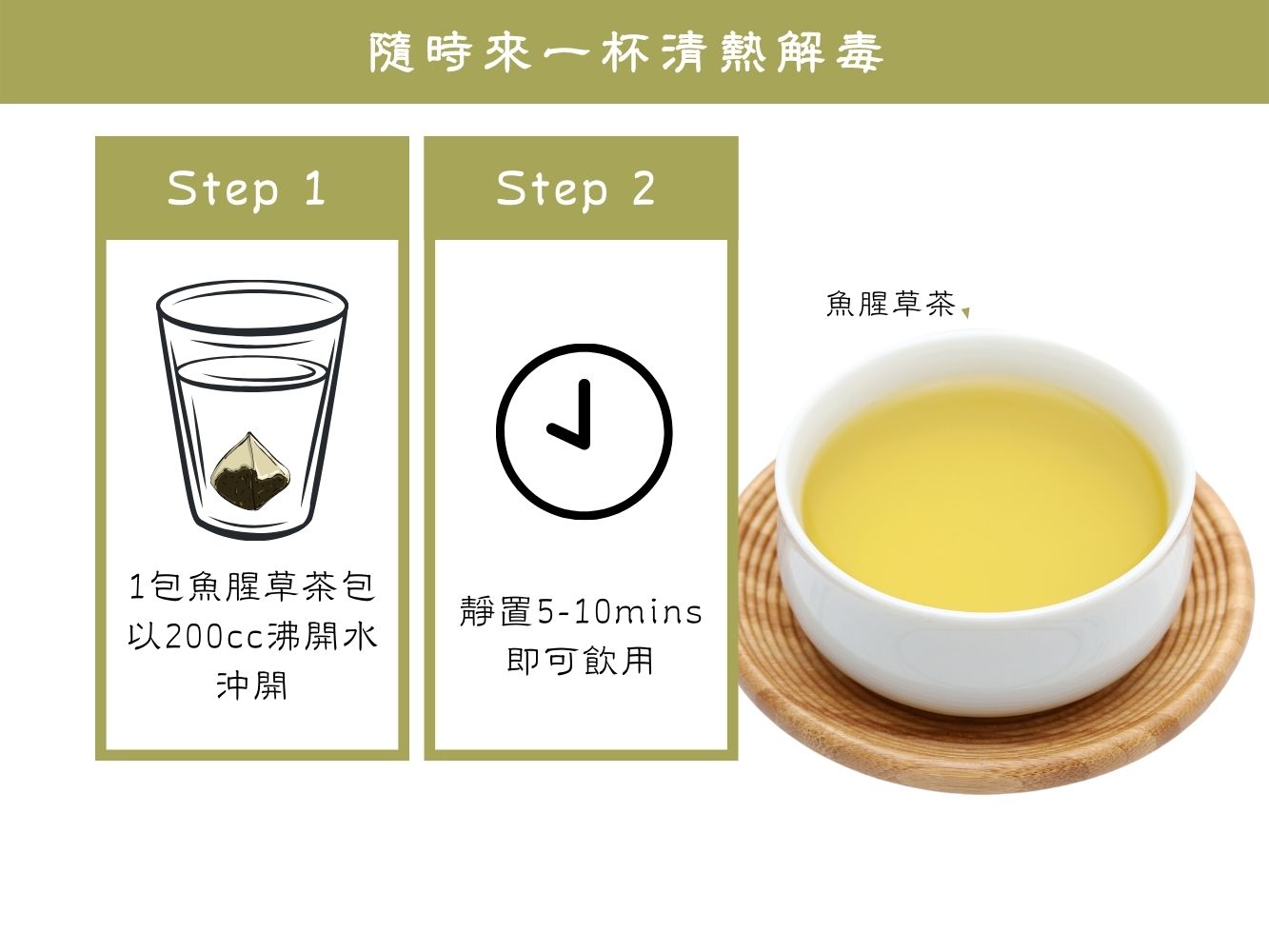 隨時來一杯清熱解毒

Step 1

1包魚腥草茶包
以200cc沸開水
沖開

Step 2

靜置5-10mins
即可飲用

魚腥草茶